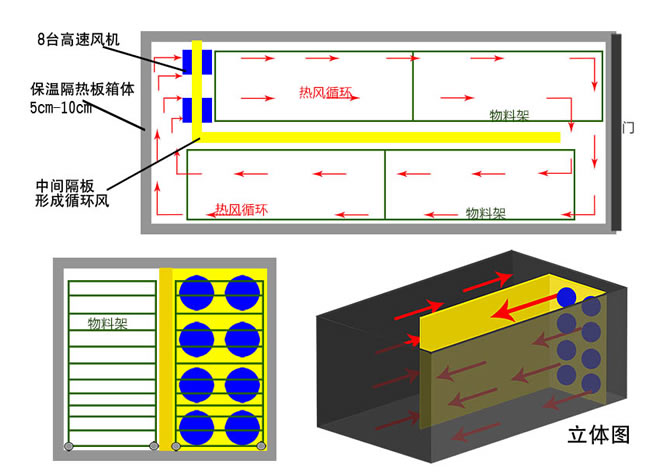 8台高速风机

保温隔热板箱体
5cm-10cm

中间隔板
形成循环风

热风循环

物料架

门

热风循环

物料架

物料架

立体图